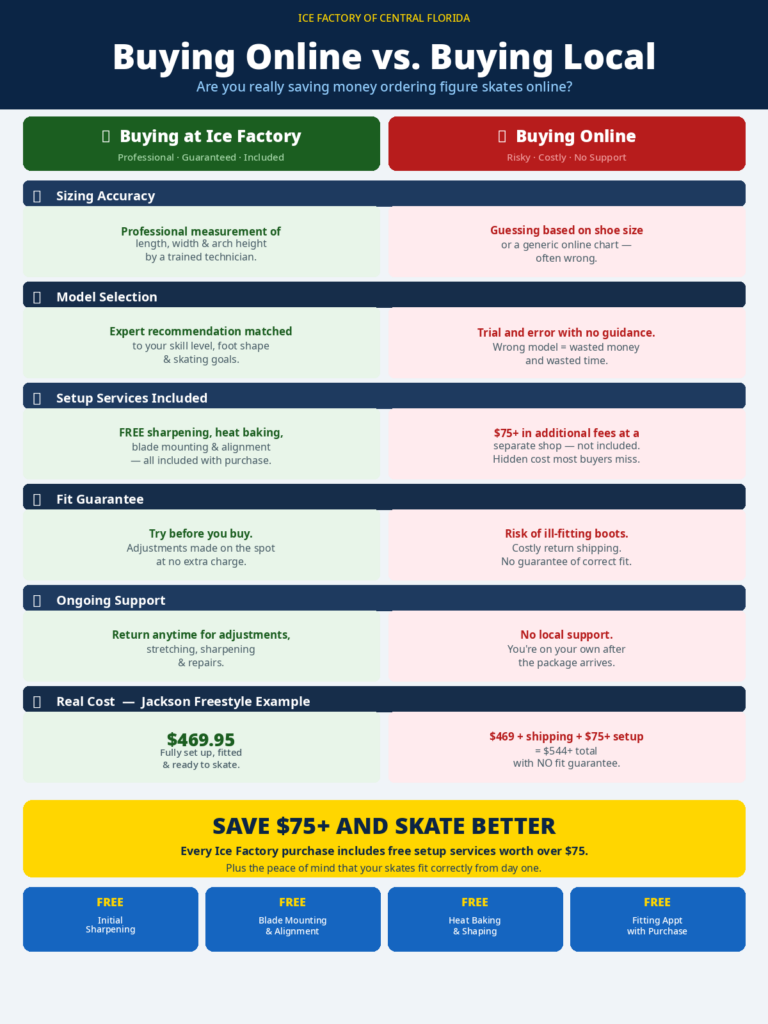 ICE FACTORY OF CENTRAL FLORIDA

Buying Online vs. Buying Local

Are you really saving money ordering figure skates online?

Buying at Ice Factory
Professional · Guaranteed · Included

Buying Online
Risky · Costly · No Support

Sizing Accuracy

Professional measurement of length, width & arch height by a trained technician.

Guessing based on shoe size or a generic online chart — often wrong.

Model Selection

Expert recommendation matched to your skill level, foot shape & skating goals.

Trial and error with no guidance. Wrong model = wasted money and wasted time.

Setup Services Included

FREE sharpening, heat baking, blade mounting & alignment — all included with purchase.

$75+ in additional fees at a separate shop — not included. Hidden cost most buyers miss.

Fit Guarantee

Try before you buy. Adjustments made on the spot at no extra charge.

Risk of ill-fitting boots. Costly return shipping. No guarantee of correct fit.

Ongoing Support

Return anytime for adjustments, stretching, sharpening & repairs.

No local support. You're on your own after the package arrives.

Real Cost — Jackson Freestyle Example

$469.95
Fully set up, fitted & ready to skate.

$469 + shipping + $75+ setup = $544+ total with NO fit guarantee.

SAVE $75+ AND SKATE BETTER

Every Ice Factory purchase includes free setup services worth over $75.

Plus the peace of mind that your skates fit correctly from day one.

FREE
Initial Sharpening

FREE
Blade Mounting & Alignment

FREE
Heat Baking & Shaping

FREE
Fitting Appt with Purchase